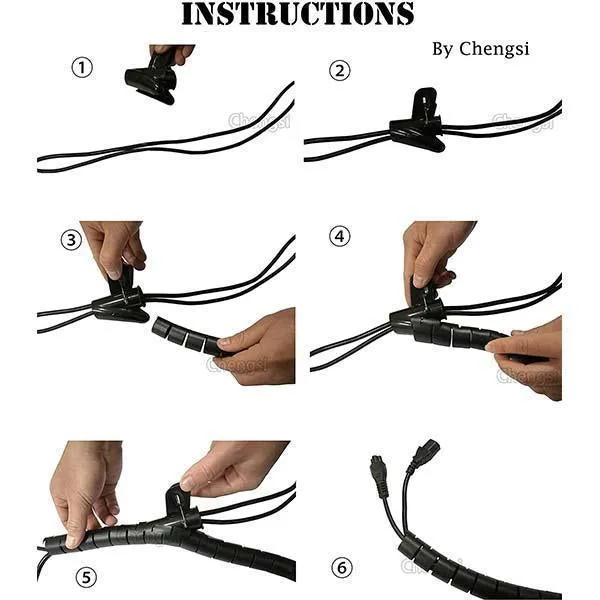 INSTRUCTIONS

By Chengsi

①

Chengsi

②

Chengsi

③

Chengsi

④

Chengsi

⑤

⑥

Chengsi